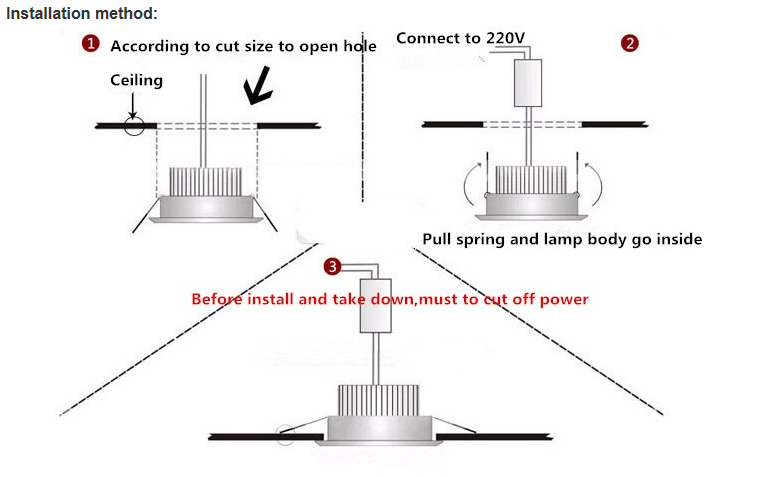 Installation method:

1 According to cut size to open hole

Ceiling

Connect to 220V

2

Pull spring and lamp body go inside

3

Before install and take down,must to cut off power